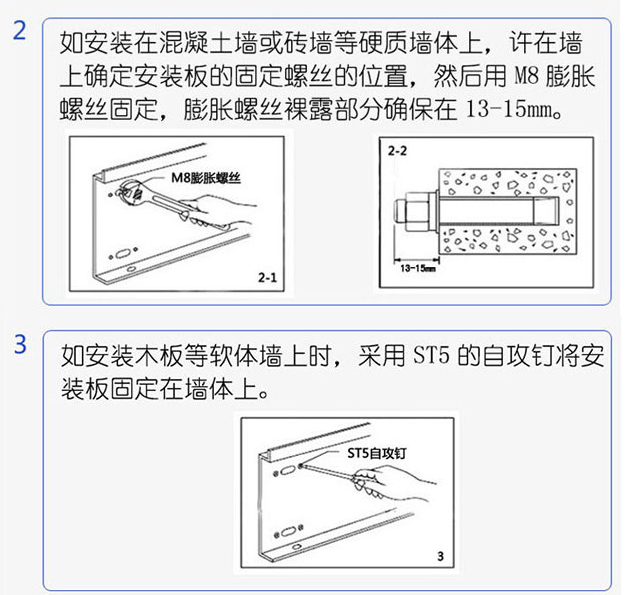 2

如安装在混凝土墙或砖墙等硬质墙体上，许在墙上确定安装板的固定螺丝的位置，然后用 M8 膨胀螺丝固定，膨胀螺丝裸露部分确保在 13-15mm。

M8膨胀螺丝

2-1

2-2

13-15mm

3

如安装木板等软体墙上时，采用 ST5 的自攻钉将安装板固定在墙体上。

ST5自攻钉

3